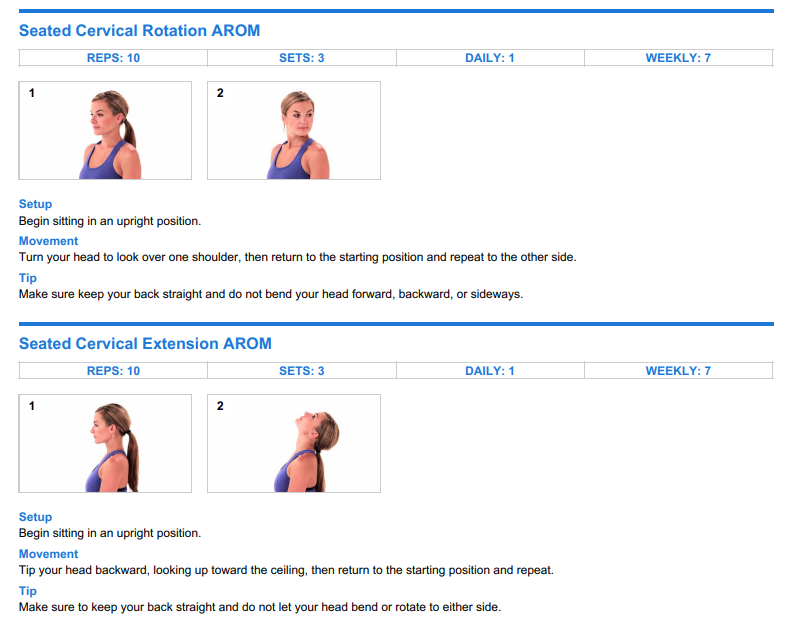 Seated Cervical Rotation AROM

| REPS: 10 | SETS: 3 | DAILY: 1 | WEEKLY: 7 |
|---|---|---|---|

1

2

Setup
Begin sitting in an upright position.

Movement
Turn your head to look over one shoulder, then return to the starting position and repeat to the other side.

Tip
Make sure keep your back straight and do not bend your head forward, backward, or sideways.

Seated Cervical Extension AROM

| REPS: 10 | SETS: 3 | DAILY: 1 | WEEKLY: 7 |
|---|---|---|---|

1

2

Setup
Begin sitting in an upright position.

Movement
Tip your head backward, looking up toward the ceiling, then return to the starting position and repeat.

Tip
Make sure to keep your back straight and do not let your head bend or rotate to either side.