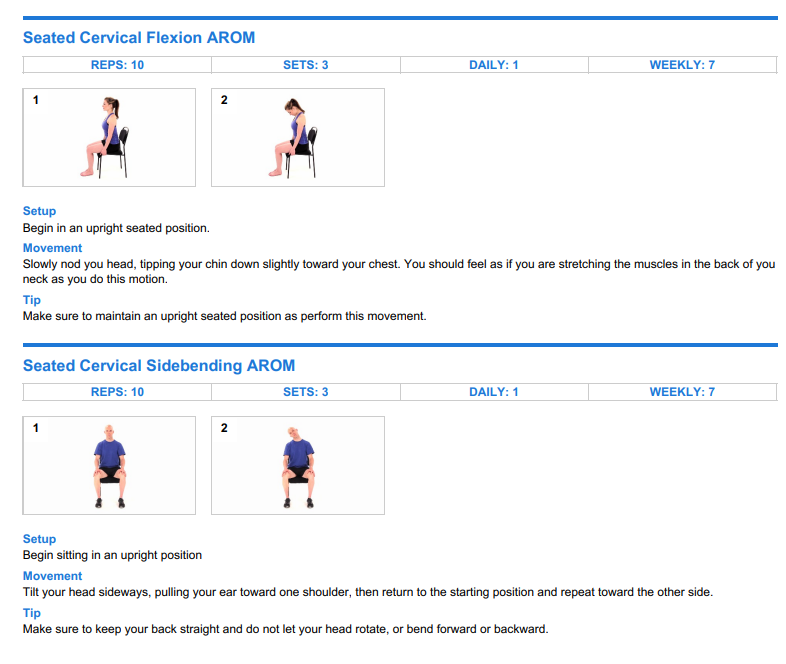 Seated Cervical Flexion AROM

| REPS: 10 | SETS: 3 | DAILY: 1 | WEEKLY: 7 |
|---|---|---|---|

1

2

Setup
Begin in an upright seated position.

Movement
Slowly nod you head, tipping your chin down slightly toward your chest. You should feel as if you are stretching the muscles in the back of you neck as you do this motion.

Tip
Make sure to maintain an upright seated position as perform this movement.

Seated Cervical Sidebending AROM

| REPS: 10 | SETS: 3 | DAILY: 1 | WEEKLY: 7 |
|---|---|---|---|

1

2

Setup
Begin sitting in an upright position

Movement
Tilt your head sideways, pulling your ear toward one shoulder, then return to the starting position and repeat toward the other side.

Tip
Make sure to keep your back straight and do not let your head rotate, or bend forward or backward.